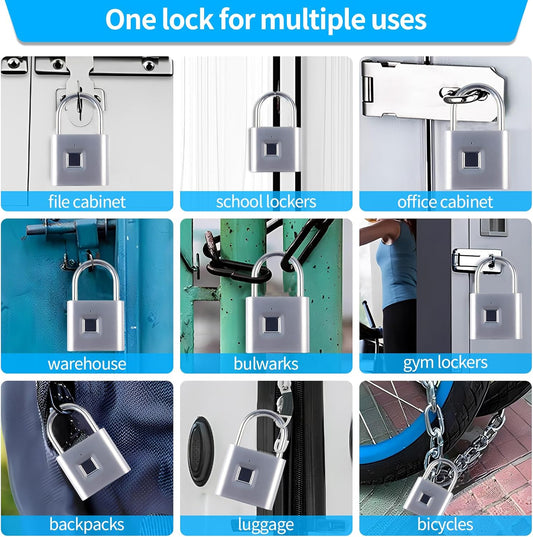 One lock for multiple uses

file cabinet

school lockers

office cabinet

warehouse

bulwarks

gym lockers

backpacks

luggage

bicycles